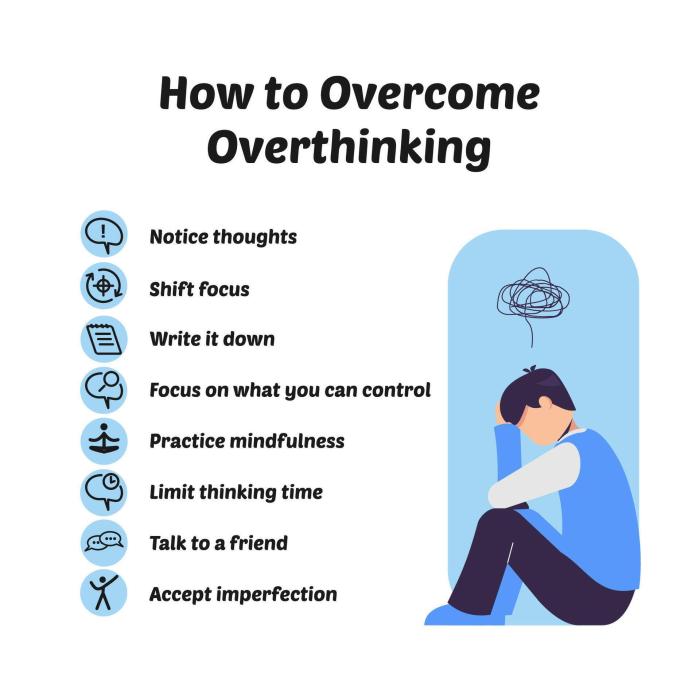 How to Overcome Overthinking

Notice thoughts

Shift focus

Write it down

Focus on what you can control

Practice mindfulness

Limit thinking time

Talk to a friend

Accept imperfection